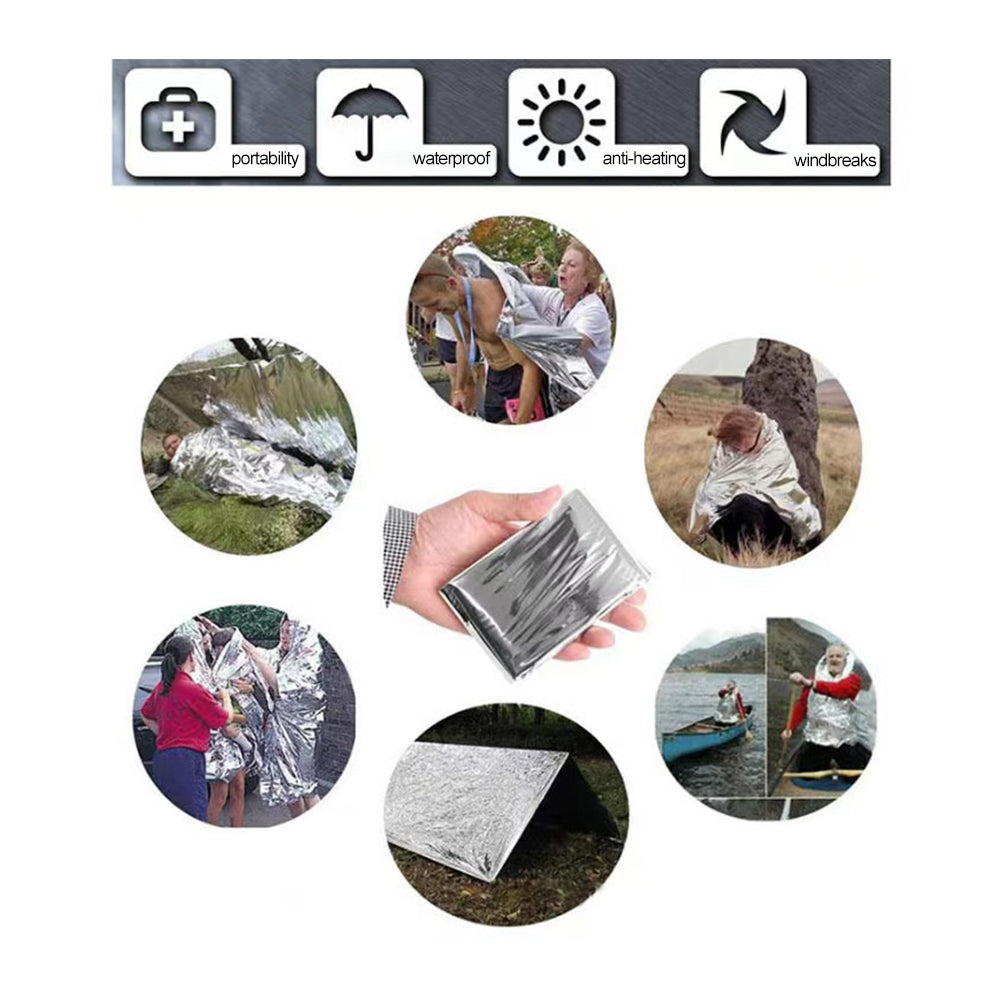 portability waterproof anti-heating windbreaks